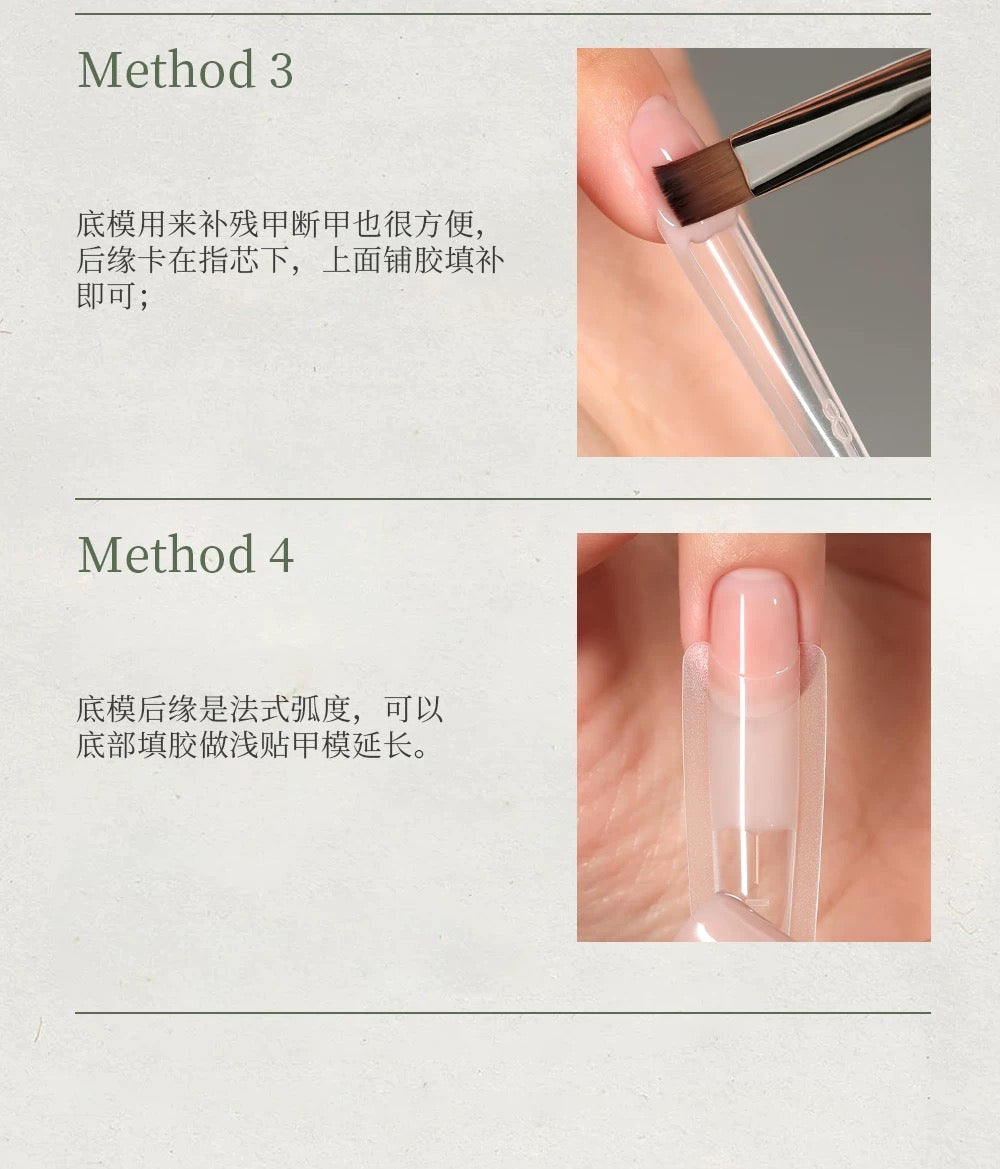 Method 3

底模用来补残甲断甲也很方便，后缘卡在指芯下，上面铺胶填补即可；

Method 4

底模后缘是法式弧度，可以底部填胶做浅贴甲模延长。