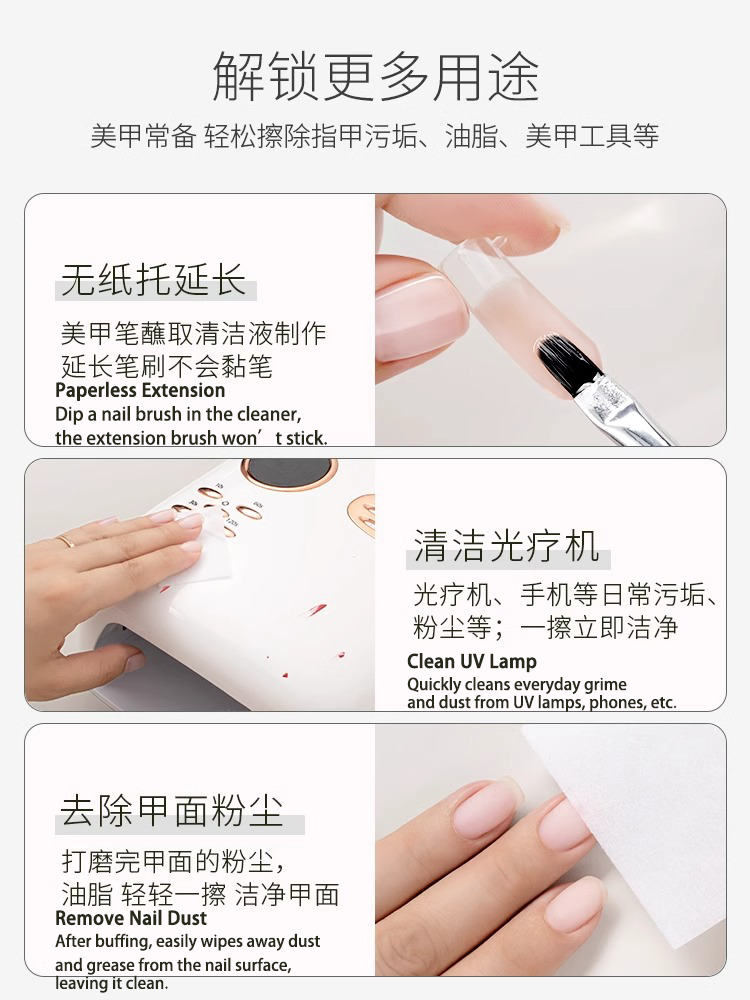 解锁更多用途

美甲常备 轻松擦除指甲污垢、油脂、美甲工具等

无纸托延长

美甲笔蘸取清洁液制作
延长笔刷不会黏笔

Paperless Extension

Dip a nail brush in the cleaner, the extension brush won’t stick.

清洁光疗机

光疗机、手机等日常污垢、
粉尘等；一擦立即洁净

Clean UV Lamp

Quickly cleans everyday grime and dust from UV lamps, phones, etc.

去除甲面粉尘

打磨完甲面的粉尘，
油脂 轻轻一擦 洁净甲面

Remove Nail Dust

After buffing, easily wipes away dust and grease from the nail surface, leaving it clean.