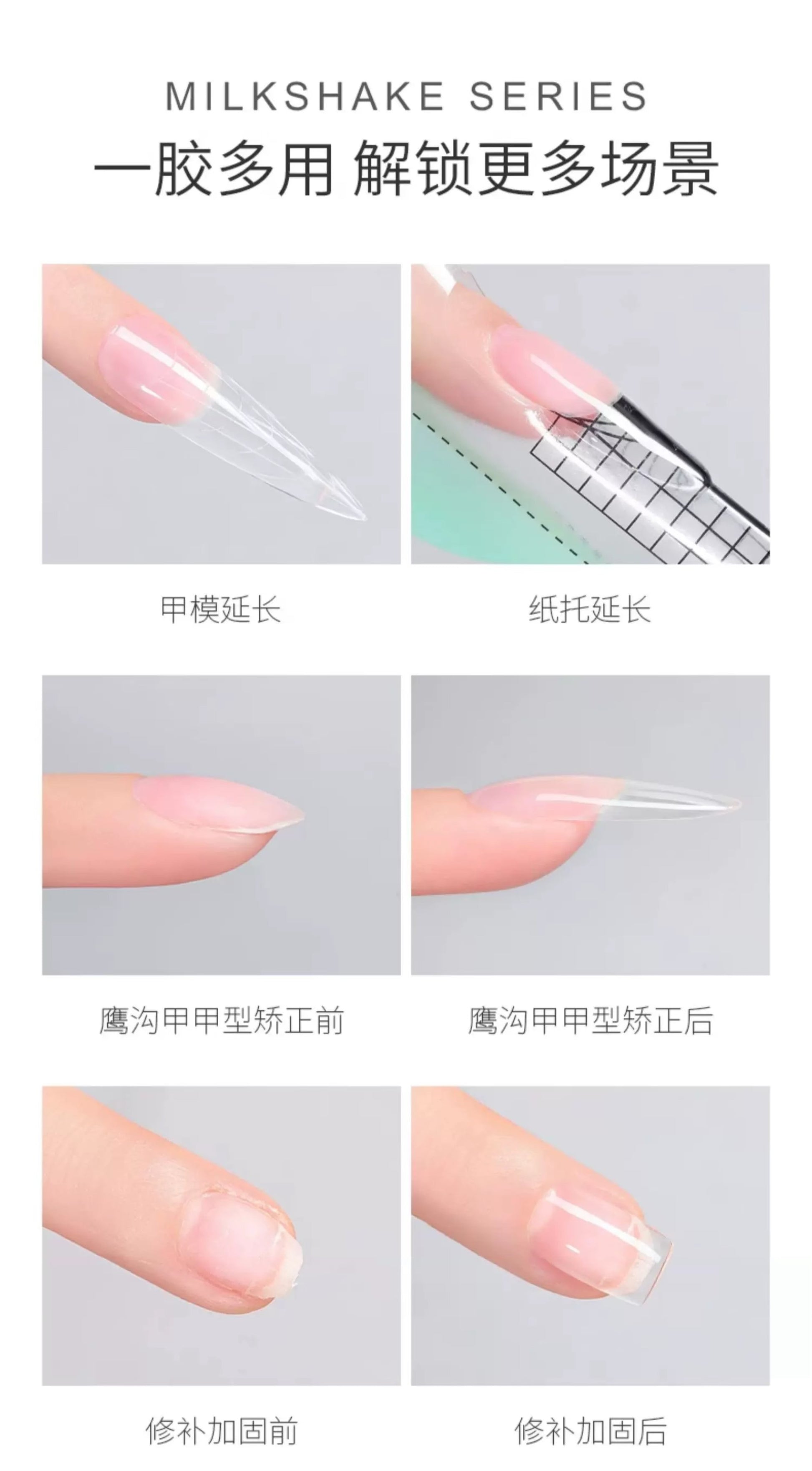 MILKSHAKE SERIES

一胶多用 解锁更多场景

甲模延长

纸托延长

鹰沟甲甲型矫正前

鹰沟甲甲型矫正后

修补加固前

修补加固后