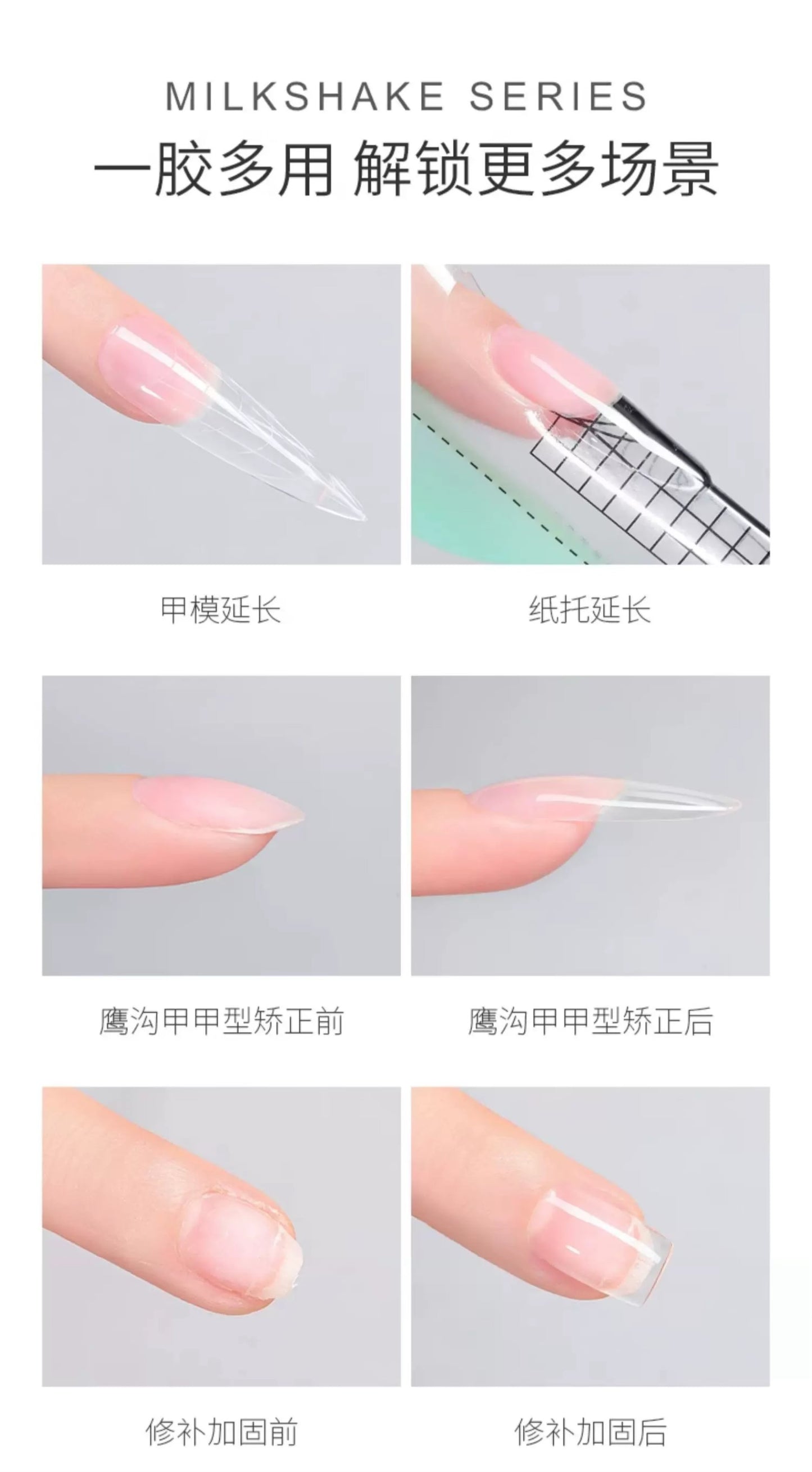 MILKSHAKE SERIES

一胶多用 解锁更多场景

甲模延长

纸托延长

鹰沟甲甲型矫正前

鹰沟甲甲型矫正后

修补加固前

修补加固后