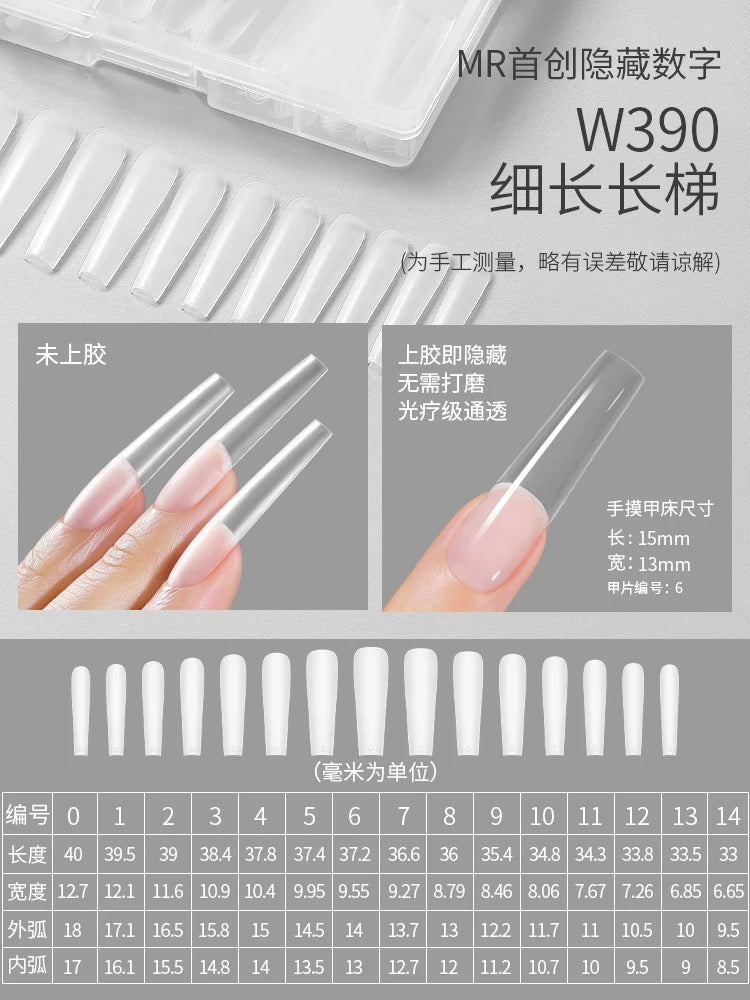 MR首创隐藏数字

W390
细长长梯

(为手工测量，略有误差敬请谅解)

未上胶

上胶即隐藏
无需打磨
光疗级通透

手摸甲床尺寸
长：15mm
宽：13mm
甲片编号：6

(毫米为单位)

| 编号 | 0 | 1 | 2 | 3 | 4 | 5 | 6 | 7 | 8 | 9 | 10 | 11 | 12 | 13 | 14 |
|---|---|---|---|---|---|---|---|---|---|---|---|---|---|---|---|
| 长度 | 40 | 39.5 | 39 | 38.4 | 37.8 | 37.4 | 37.2 | 36.6 | 36 | 35.4 | 34.8 | 34.3 | 33.8 | 33.5 | 33 |
| 宽度 | 12.7 | 12.1 | 11.6 | 10.9 | 10.4 | 9.95 | 9.55 | 9.27 | 8.79 | 8.46 | 8.06 | 7.67 | 7.26 | 6.85 | 6.65 |
| 外弧 | 18 | 17.1 | 16.5 | 15.8 | 15 | 14.5 | 14 | 13.7 | 13 | 12.2 | 11.7 | 11 | 10.5 | 10 | 9.5 |
| 内弧 | 17 | 16.1 | 15.5 | 14.8 | 14 | 13.5 | 13 | 12.7 | 12 | 11.2 | 10.7 | 10 | 9.5 | 9 | 8.5 |