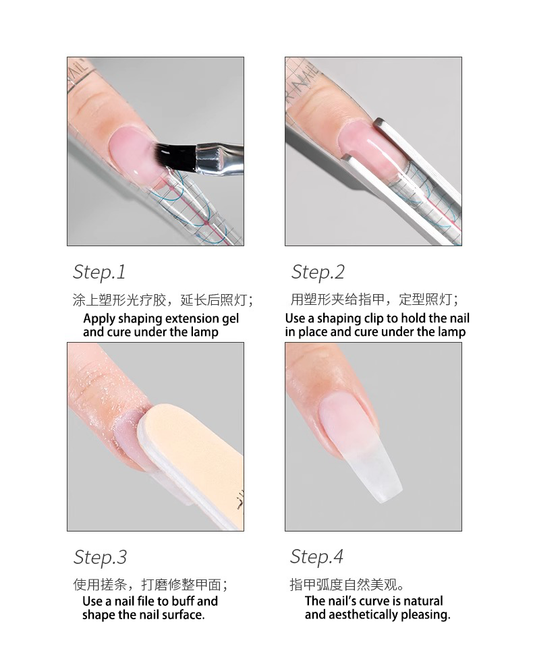 Step.1
涂上塑形光疗胶，延长后照灯；
Apply shaping extension gel and cure under the lamp

Step.2
用塑形夹给指甲，定型照灯；
Use a shaping clip to hold the nail in place and cure under the lamp

Step.3
使用搓条，打磨修整甲面；
Use a nail file to buff and shape the nail surface.

Step.4
指甲弧度自然美观。
The nail's curve is natural and aesthetically pleasing.