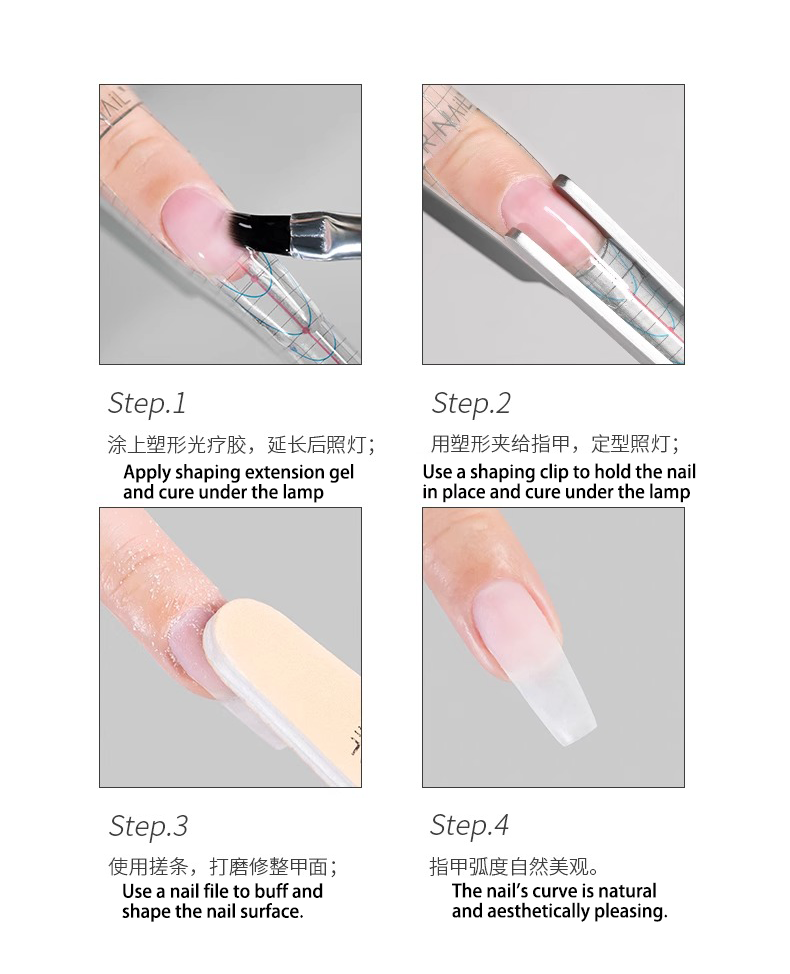 Step.1
涂上塑形光疗胶，延长后照灯；
Apply shaping extension gel and cure under the lamp

Step.2
用塑形夹给指甲，定型照灯；
Use a shaping clip to hold the nail in place and cure under the lamp

Step.3
使用搓条，打磨修整甲面；
Use a nail file to buff and shape the nail surface.

Step.4
指甲弧度自然美观。
The nail's curve is natural and aesthetically pleasing.