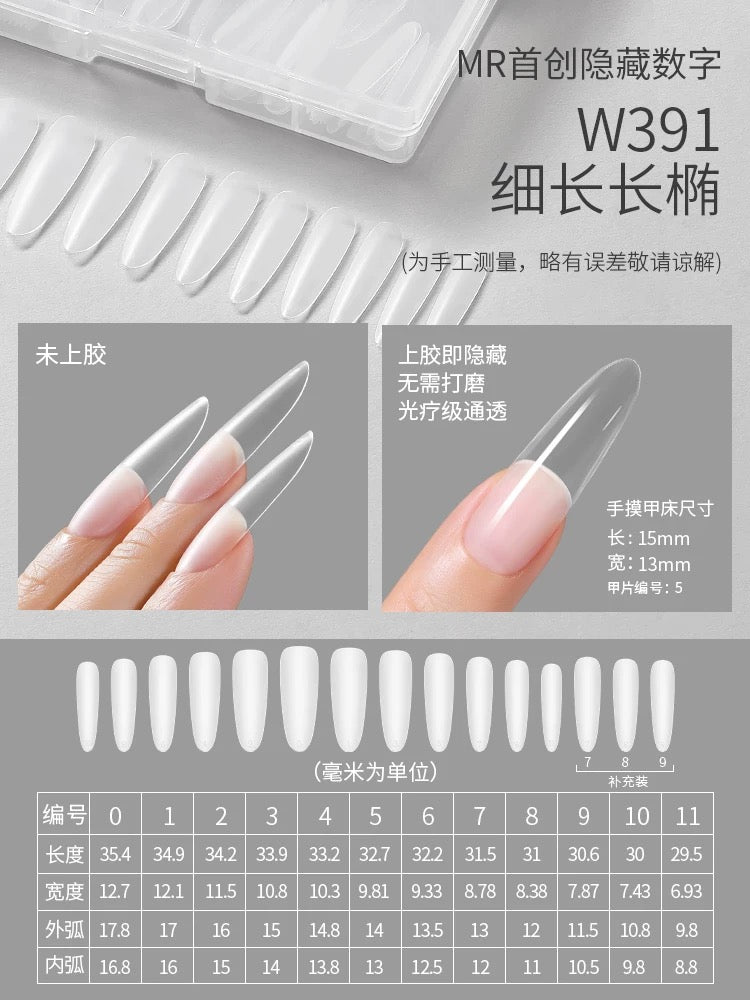 MR首创隐藏数字

W391
细长长椭

(为手工测量，略有误差敬请谅解)

未上胶

上胶即隐藏
无需打磨
光疗级通透

手摸甲床尺寸
长：15mm
宽：13mm
甲片编号：5

(毫米为单位)

7 8 9
补充装

| 编号 | 0 | 1 | 2 | 3 | 4 | 5 | 6 | 7 | 8 | 9 | 10 | 11 |
|---|---|---|---|---|---|---|---|---|---|---|---|---|
| 长度 | 35.4 | 34.9 | 34.2 | 33.9 | 33.2 | 32.7 | 32.2 | 31.5 | 31 | 30.6 | 30 | 29.5 |
| 宽度 | 12.7 | 12.1 | 11.5 | 10.8 | 10.3 | 9.81 | 9.33 | 8.78 | 8.38 | 7.87 | 7.43 | 6.93 |
| 外弧 | 17.8 | 17 | 16 | 15 | 14.8 | 14 | 13.5 | 13 | 12 | 11.5 | 10.8 | 9.8 |
| 内弧 | 16.8 | 16 | 15 | 14 | 13.8 | 13 | 12.5 | 12 | 11 | 10.5 | 9.8 | 8.8 |